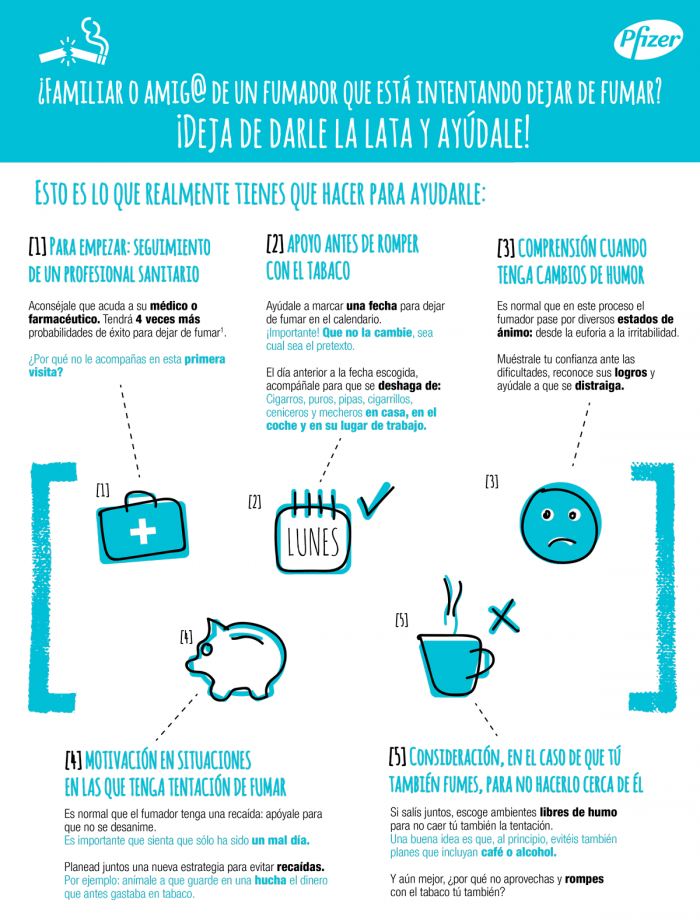 Pfizer

¿FAMILIAR O AMIG@ DE UN FUMADOR QUE ESTÁ INTENTANDO DEJAR DE FUMAR?
¡DEJA DE DARLE LA LATA Y AYÚDALE!

ESTO ES LO QUE REALMENTE TIENES QUE HACER PARA AYUDARLE:

[1] PARA EMPEZAR: SEGUIMIENTO DE UN PROFESIONAL SANITARIO

Aconséjale que acuda a su médico o farmacéutico. Tendrá 4 veces más probabilidades de éxito para dejar de fumar$^1$.

¿Por qué no le acompañas en esta primera visita?

[2] APOYO ANTES DE ROMPER CON EL TABACO

Ayúdale a marcar una fecha para dejar de fumar en el calendario.
¡Importante! Que no la cambie, sea cual sea el pretexto.

El día anterior a la fecha escogida, acompáñale para que se deshaga de: Cigarros, puros, pipas, cigarrillos, ceniceros y mecheros en casa, en el coche y en su lugar de trabajo.

[3] COMPRENSIÓN CUANDO TENGA CAMBIOS DE HUMOR

Es normal que en este proceso el fumador pase por diversos estados de ánimo: desde la euforia a la irritabilidad.

Muéstrale tu confianza ante las dificultades, reconoce sus logros y ayúdale a que se distraiga.

[1]

[2]

LUNES

[3]

[4]

[5]

[4] MOTIVACIÓN EN SITUACIONES EN LAS QUE TENGA TENTACIÓN DE FUMAR

Es normal que el fumador tenga una recaída: apóyale para que no se desanime.
Es importante que sienta que sólo ha sido un mal día.

Planead juntos una nueva estrategia para evitar recaídas.
Por ejemplo: anímale a que guarde en una hucha el dinero que antes gastaba en tabaco.

[5] CONSIDERACIÓN, EN EL CASO DE QUE TÚ TAMBIÉN FUMES, PARA NO HACERLO CERCA DE ÉL

Si salís juntos, escoge ambientes libres de humo para no caer tú también la tentación.
Una buena idea es que, al principio, evitéis también planes que incluyan café o alcohol.

Y aún mejor, ¿por qué no aprovechas y rompes con el tabaco tú también?